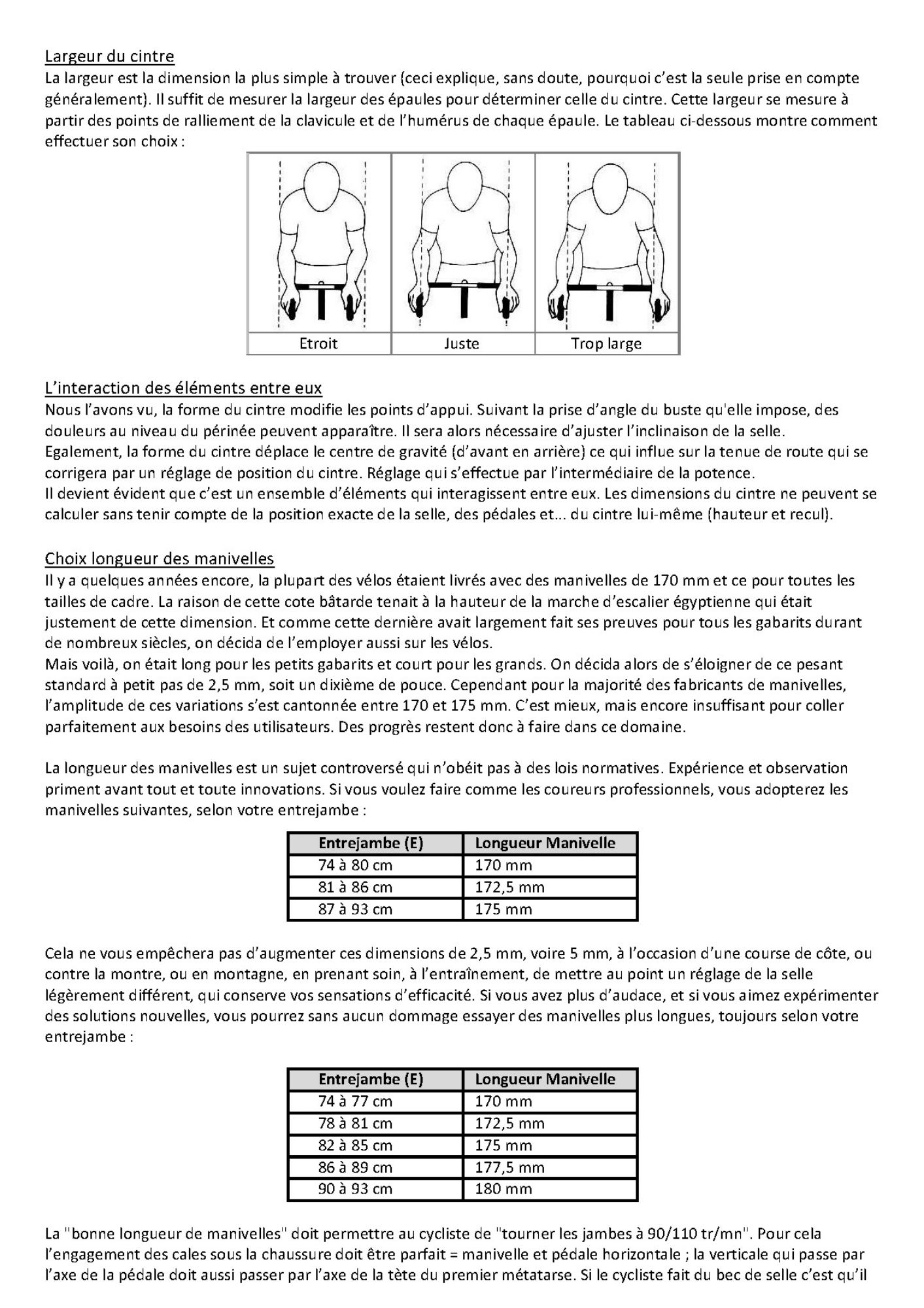 Largeur du cintre
La largeur est la dimension la plus simple à trouver (ceci explique, sans doute, pourquoi c'est la seule prise en compte généralement). Il suffit de mesurer la largeur des épaules pour déterminer celle du cintre. Cette largeur se mesure à partir des points de ralliement de la clavicule et de l'humérus de chaque épaule. Le tableau ci-dessous montre comment effectuer son choix :

| Etroit | Juste | Trop large |
|---|---|---|

L'interaction des éléments entre eux
Nous l'avons vu, la forme du cintre modifie les points d'appui. Suivant la prise d'angle du buste qu'elle impose, des douleurs au niveau du périnée peuvent apparaître. Il sera alors nécessaire d'ajuster l'inclinaison de la selle.
Egalement, la forme du cintre déplace le centre de gravité (d'avant en arrière) ce qui influe sur la tenue de route qui se corrigera par un réglage de position du cintre. Réglage qui s'effectue par l'intermédiaire de la potence.
Il devient évident que c'est un ensemble d'éléments qui interagissent entre eux. Les dimensions du cintre ne peuvent se calculer sans tenir compte de la position exacte de la selle, des pédales et... du cintre lui-même (hauteur et recul).

Choix longueur des manivelles
Il y a quelques années encore, la plupart des vélos étaient livrés avec des manivelles de 170 mm et ce pour toutes les tailles de cadre. La raison de cette cote bâtarde tenait à la hauteur de la marche d'escalier égyptienne qui était justement de cette dimension. Et comme cette dernière avait largement fait ses preuves pour tous les gabarits durant de nombreux siècles, on décida de l'employer aussi sur les vélos.
Mais voilà, on était long pour les petits gabarits et court pour les grands. On décida alors de s'éloigner de ce pesant standard à petit pas de 2,5 mm, soit un dixième de pouce. Cependant pour la majorité des fabricants de manivelles, l'amplitude de ces variations s'est cantonnée entre 170 et 175 mm. C'est mieux, mais encore insuffisant pour coller parfaitement aux besoins des utilisateurs. Des progrès restent donc à faire dans ce domaine.

La longueur des manivelles est un sujet controversé qui n'obéit pas à des lois normatives. Expérience et observation priment avant tout et toute innovations. Si vous voulez faire comme les coureurs professionnels, vous adopterez les manivelles suivantes, selon votre entrejambe :

| Entrejambe (E) | Longueur Manivelle |
|---|---|
| 74 à 80 cm | 170 mm |
| 81 à 86 cm | 172,5 mm |
| 87 à 93 cm | 175 mm |

Cela ne vous empêchera pas d'augmenter ces dimensions de 2,5 mm, voire 5 mm, à l'occasion d'une course de côte, ou contre la montre, ou en montagne, en prenant soin, à l'entraînement, de mettre au point un réglage de la selle légèrement différent, qui conserve vos sensations d'efficacité. Si vous avez plus d'audace, et si vous aimez expérimenter des solutions nouvelles, vous pourrez sans aucun dommage essayer des manivelles plus longues, toujours selon votre entrejambe :

| Entrejambe (E) | Longueur Manivelle |
|---|---|
| 74 à 77 cm | 170 mm |
| 78 à 81 cm | 172,5 mm |
| 82 à 85 cm | 175 mm |
| 86 à 89 cm | 177,5 mm |
| 90 à 93 cm | 180 mm |

La "bonne longueur de manivelles" doit permettre au cycliste de "tourner les jambes à 90/110 tr/mn". Pour cela l'engagement des cales sous la chaussure doit être parfait = manivelle et pédale horizontale ; la verticale qui passe par l'axe de la pédale doit aussi passer par l'axe de la tète du premier métatarse. Si le cycliste fait du bec de selle c'est qu'il